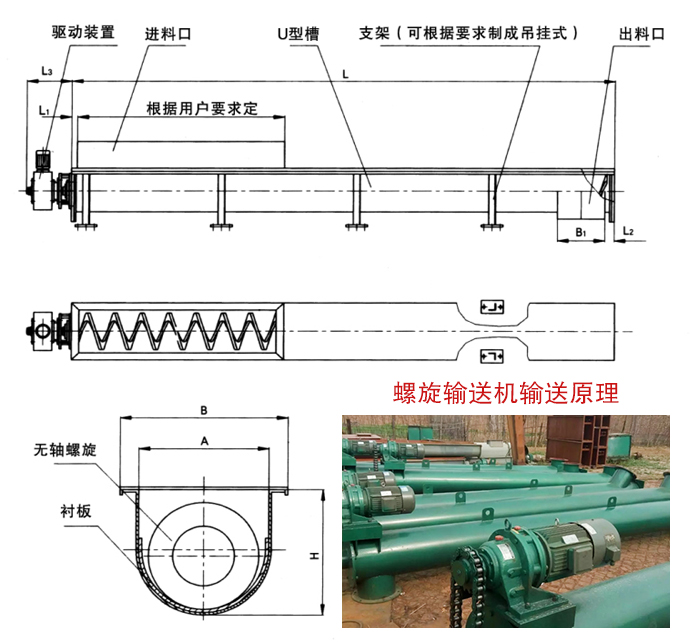 驱动装置
进料口
U型槽
支架（可根据要求制成吊挂式）
出料口
$L_3$
L
$L_1$
根据用户要求定
$B_1$
$L_2$

螺旋输送机输送原理

B
A
无轴螺旋
衬板
H